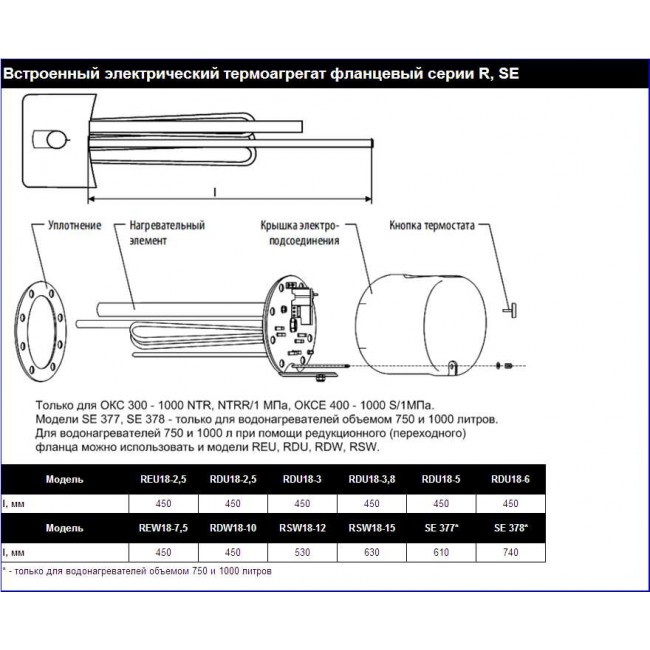 Встроенный электрический термоагрегат фланцевый серии R, SE

l

Уплотнение

Нагревательный элемент

Крышка электро-подсоединения

Кнопка термостата

Только для ОКС 300 - 1000 NTR, NTRR/1 МПа, ОКСЕ 400 - 1000 S/1МПа.
Модели SE 377, SE 378 - только для водонагревателей объемом 750 и 1000 литров.
Для водонагревателей 750 и 1000 л при помощи редукционного (переходного) фланца можно использовать и модели REU, RDU, RDW, RSW.

| Модель | REU18-2,5 | RDU18-2,5 | RDU18-3 | RDU18-3,8 | RDU18-5 | RDU18-6 |
|---|---|---|---|---|---|---|
| l, мм | 450 | 450 | 450 | 450 | 450 | 450 |
| Модель | REW18-7,5 | RDW18-10 | RSW18-12 | RSW18-15 | SE 377* | SE 378* |
| l, мм | 450 | 450 | 530 | 630 | 610 | 740 |

* - только для водонагревателей объемом 750 и 1000 литров