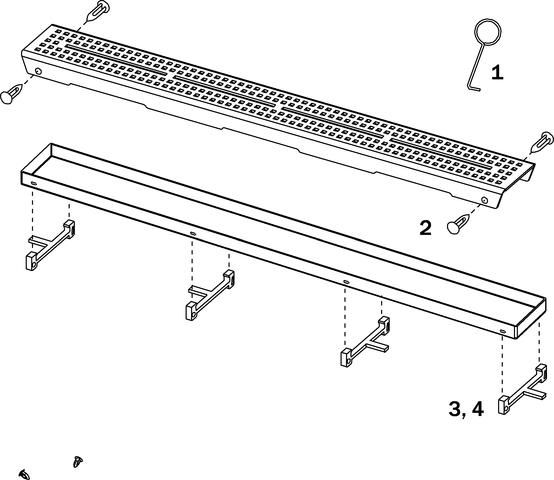 1

2

3, 4