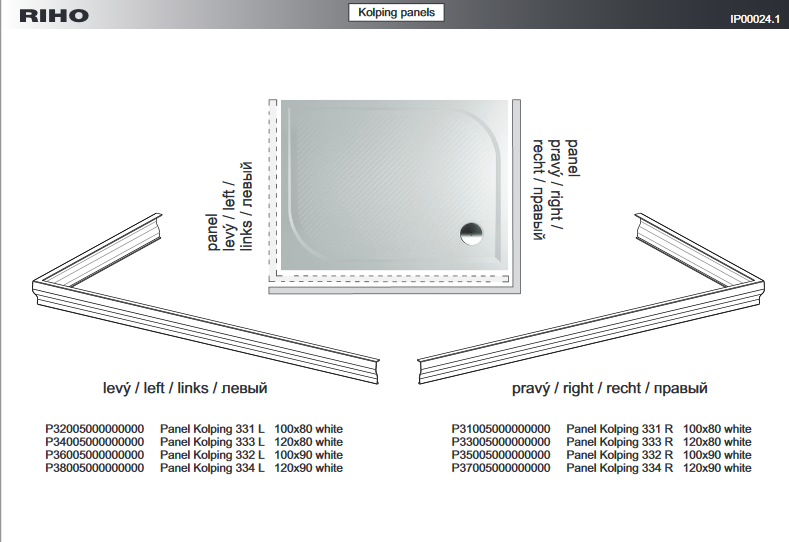 RIHO

Kolping panels

IP00024.1

panel
levý / left /
links / левый

panel
pravý / right /
recht / правый

levý / left / links / левый

pravý / right / recht / правый

P32005000000000 Panel Kolping 331 L 100x80 white
P34005000000000 Panel Kolping 333 L 120x80 white
P36005000000000 Panel Kolping 332 L 100x90 white
P38005000000000 Panel Kolping 334 L 120x90 white

P31005000000000 Panel Kolping 331 R 100x80 white
P33005000000000 Panel Kolping 333 R 120x80 white
P35005000000000 Panel Kolping 332 R 100x90 white
P37005000000000 Panel Kolping 334 R 120x90 white