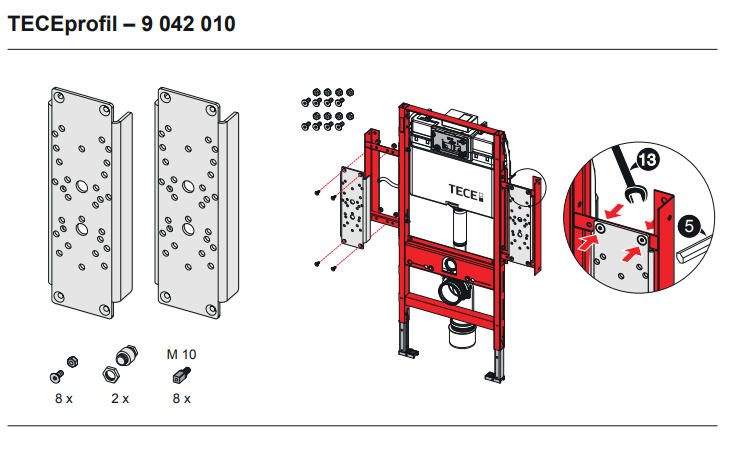 TECEprofil – 9 042 010

TECE

13

5

M 10

8 x

2 x

8 x