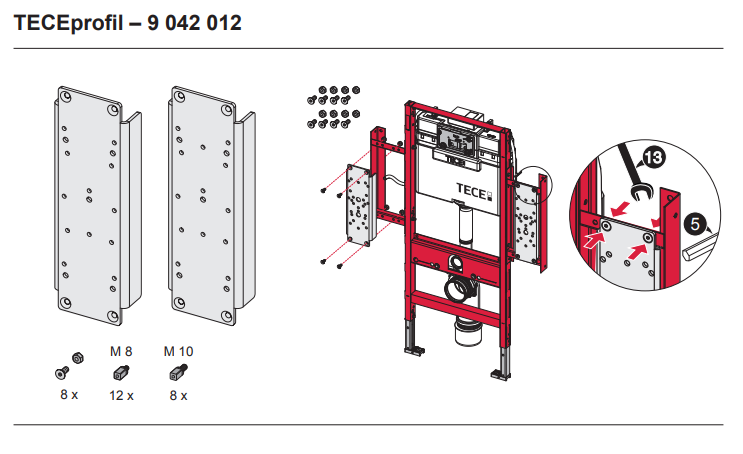 TECEprofil – 9 042 012

M 8

M 10

8 x

12 x

8 x

TECE

13

5