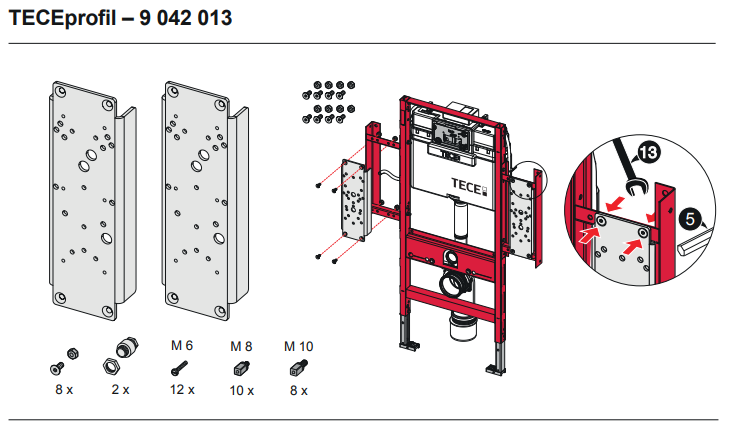 TECEprofil – 9 042 013

TECE

13

5

M 6

M 8

M 10

8 x

2 x

12 x

10 x

8 x