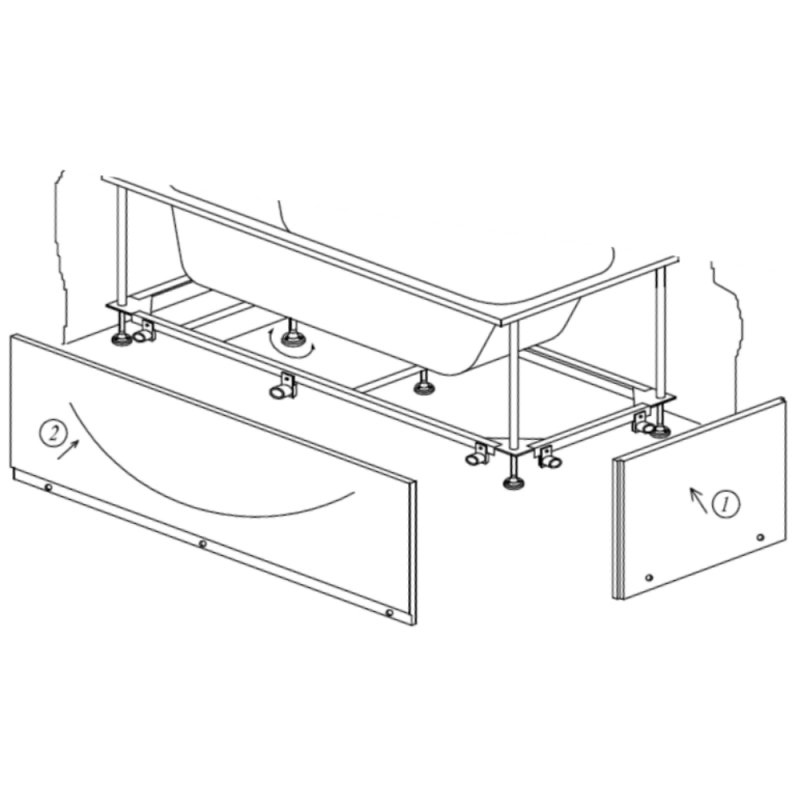 2

1