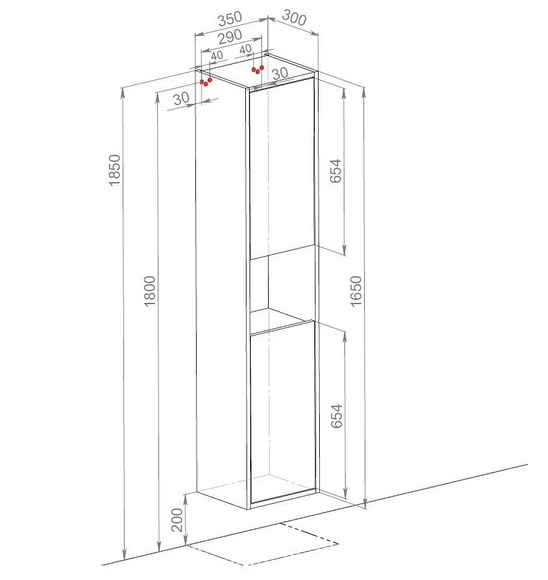 350
300
290
40
40
30
30
1850
1800
654
1650
654
200