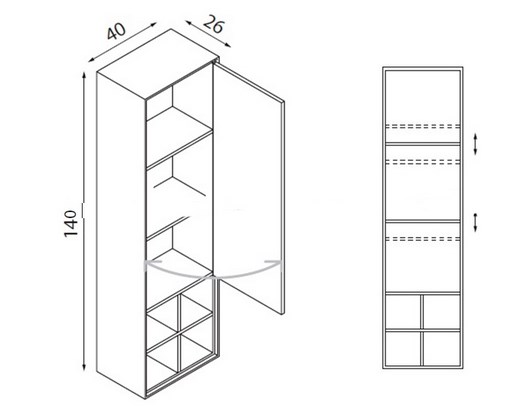 40
26
140