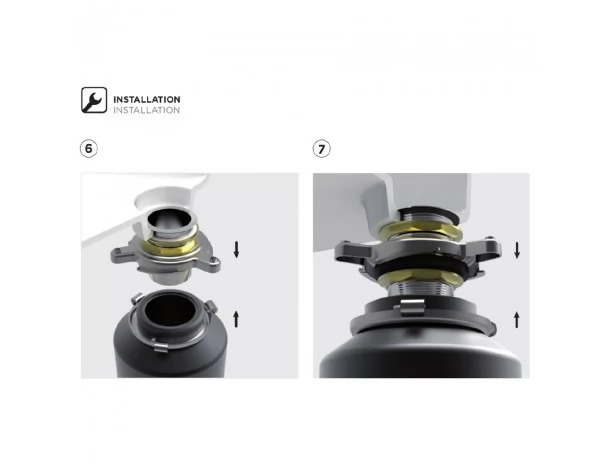 INSTALLATION
INSTALLATION

6

7