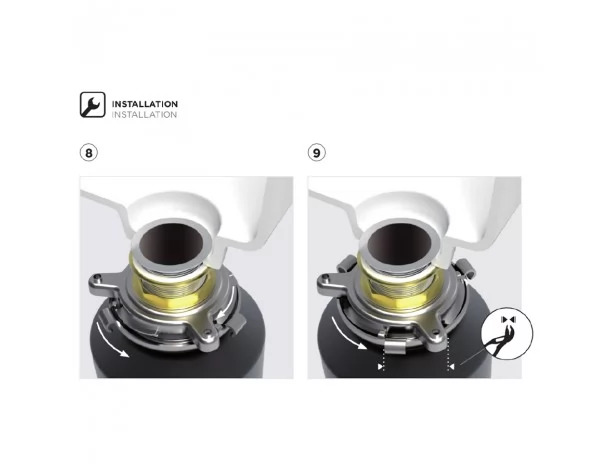 INSTALLATION
INSTALLATION

8

9