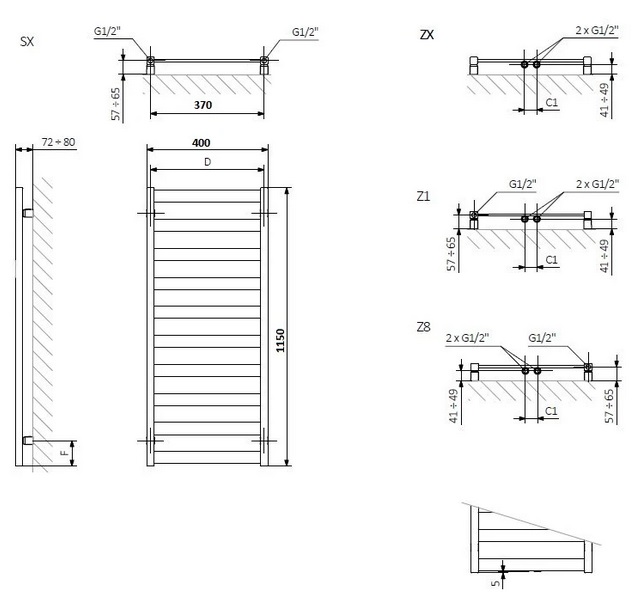 SX

G1/2"

G1/2"

57 ÷ 65

370

72 ÷ 80

400

D

1150

F

ZX

2 x G1/2"

C1

41 ÷ 49

Z1

G1/2"

2 x G1/2"

57 ÷ 65

C1

41 ÷ 49

Z8

2 x G1/2"

G1/2"

41 ÷ 49

C1

57 ÷ 65

5