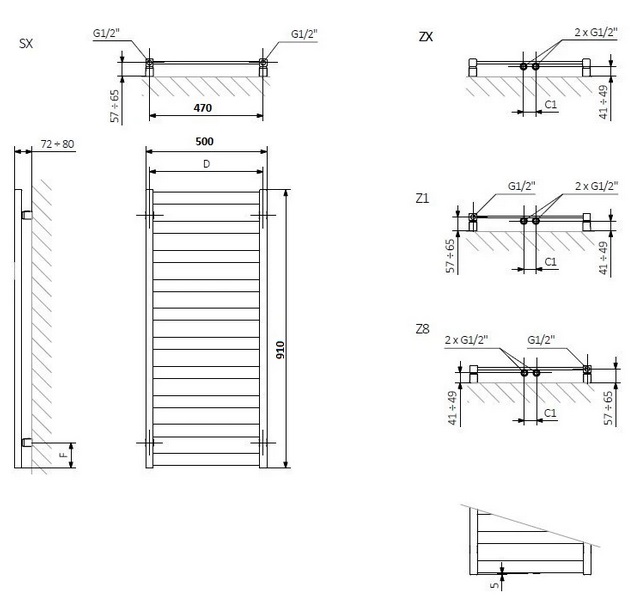 SX

G1/2"

G1/2"

57 ÷ 65

470

72 ÷ 80

500

D

910

F

ZX

2 x G1/2"

C1

41 ÷ 49

Z1

G1/2"

2 x G1/2"

57 ÷ 65

C1

41 ÷ 49

Z8

2 x G1/2"

G1/2"

41 ÷ 49

C1

57 ÷ 65

5