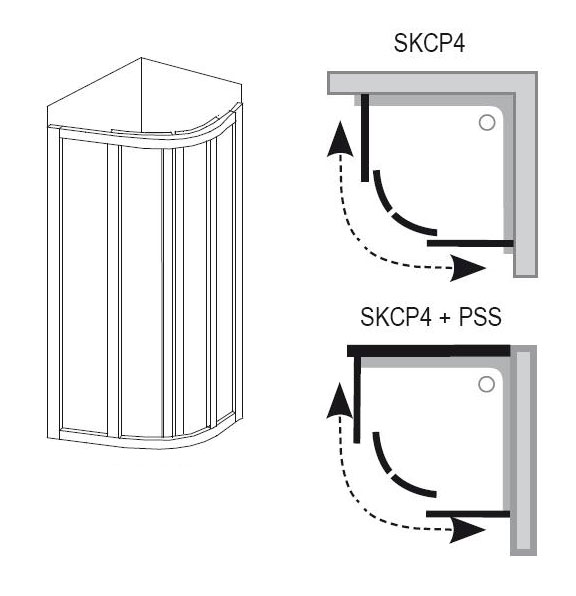 SKCP4

SKCP4 + PSS