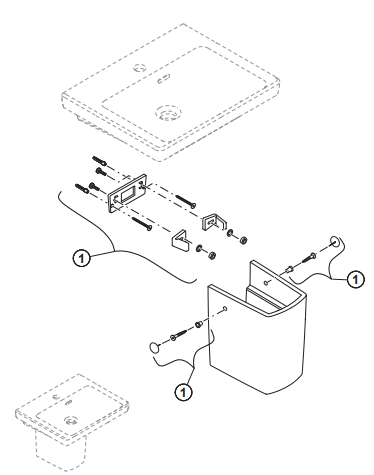 1
1
1