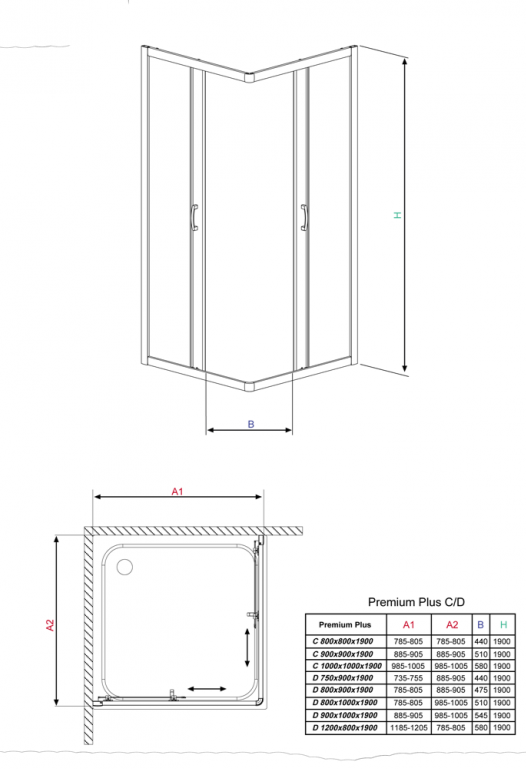 H

B

A1

A2

Premium Plus C/D

| Premium Plus | A1 | A2 | B | H |
|---|---|---|---|---|
| C 800x800x1900 | 785-805 | 785-805 | 440 | 1900 |
| C 900x900x1900 | 885-905 | 885-905 | 510 | 1900 |
| C 1000x1000x1900 | 985-1005 | 985-1005 | 580 | 1900 |
| D 750x900x1900 | 735-755 | 885-905 | 440 | 1900 |
| D 800x900x1900 | 785-805 | 885-905 | 475 | 1900 |
| D 800x1000x1900 | 785-805 | 985-1005 | 510 | 1900 |
| D 900x1000x1900 | 885-905 | 985-1005 | 545 | 1900 |
| D 1200x800x1900 | 1185-1205 | 785-805 | 580 | 1900 |