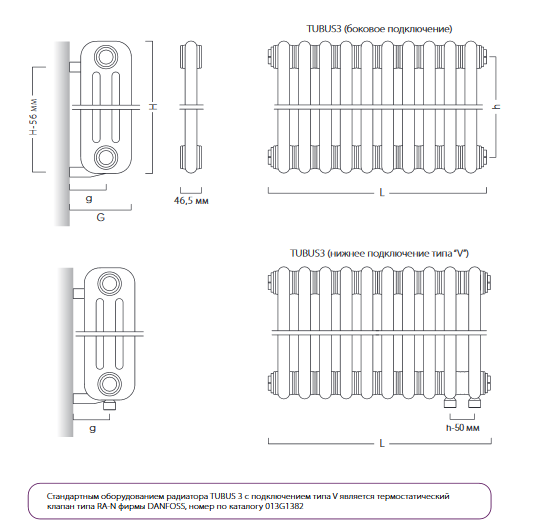 H-56 мм

H

g

G

46,5 мм

TUBUS3 (боковое подключение)

h

L

TUBUS3 (нижнее подключение типа "V")

g

h-50 мм

L

Стандартным оборудованием радиатора TUBUS 3 с подключением типа V является термостатический клапан типа RA-N фирмы DANFOSS, номер по каталогу 013G1382