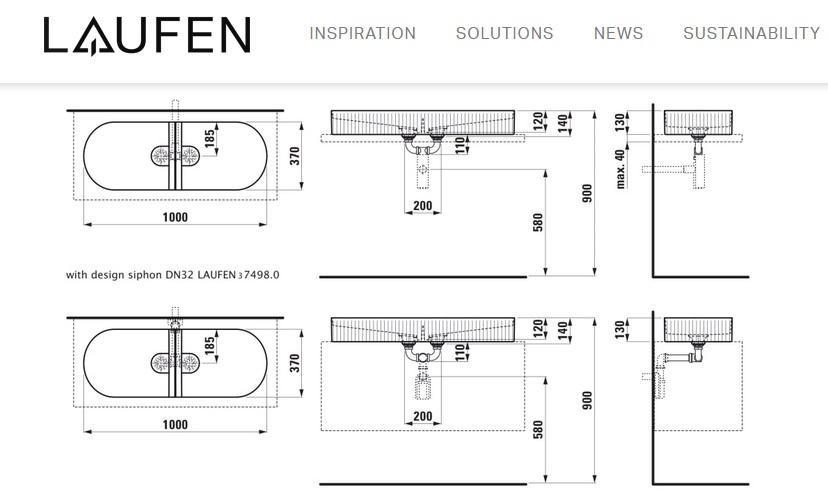 LAUFEN

INSPIRATION SOLUTIONS NEWS SUSTAINABILITY

185
370
1000

120
140
110
200
580
900

130
max. 40

with design siphon DN32 LAUFEN 3 7498.0

185
370
1000

120
140
110
200
580
900

130