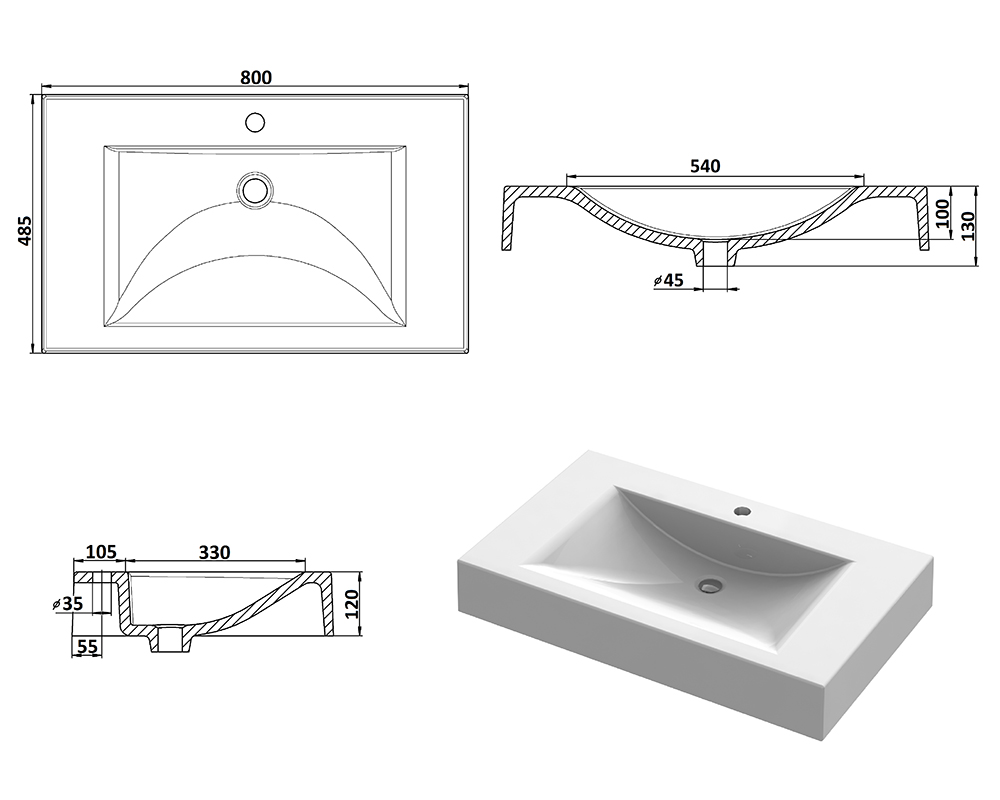 800

485

540

100

130

ø45

105

330

ø35

55

120