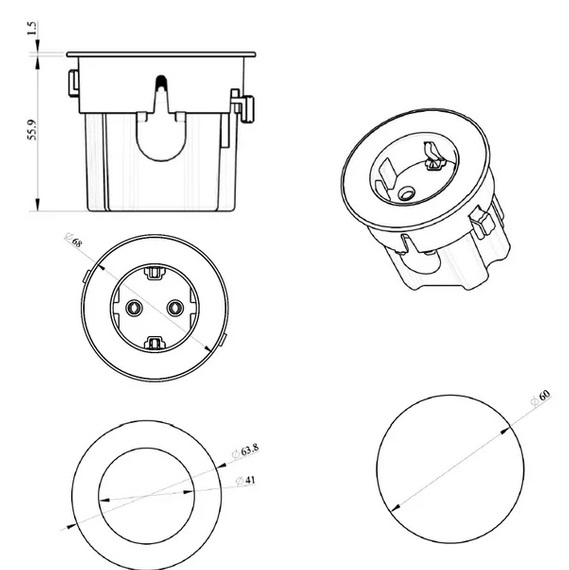 1.5
55.9
$\varnothing 68$
$\varnothing 63.8$
$\varnothing 41$
$\varnothing 60$