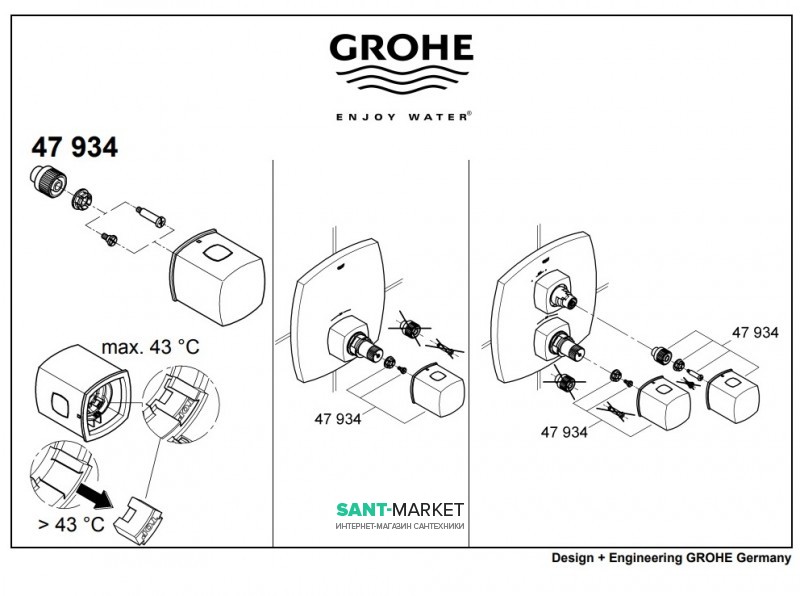 GROHE

ENJOY WATER®

47 934

max. 43 °C

> 43 °C

47 934

47 934

47 934

SANT-MARKET
ИНТЕРНЕТ-МАГАЗИН САНТЕХНИКИ

Design + Engineering GROHE Germany