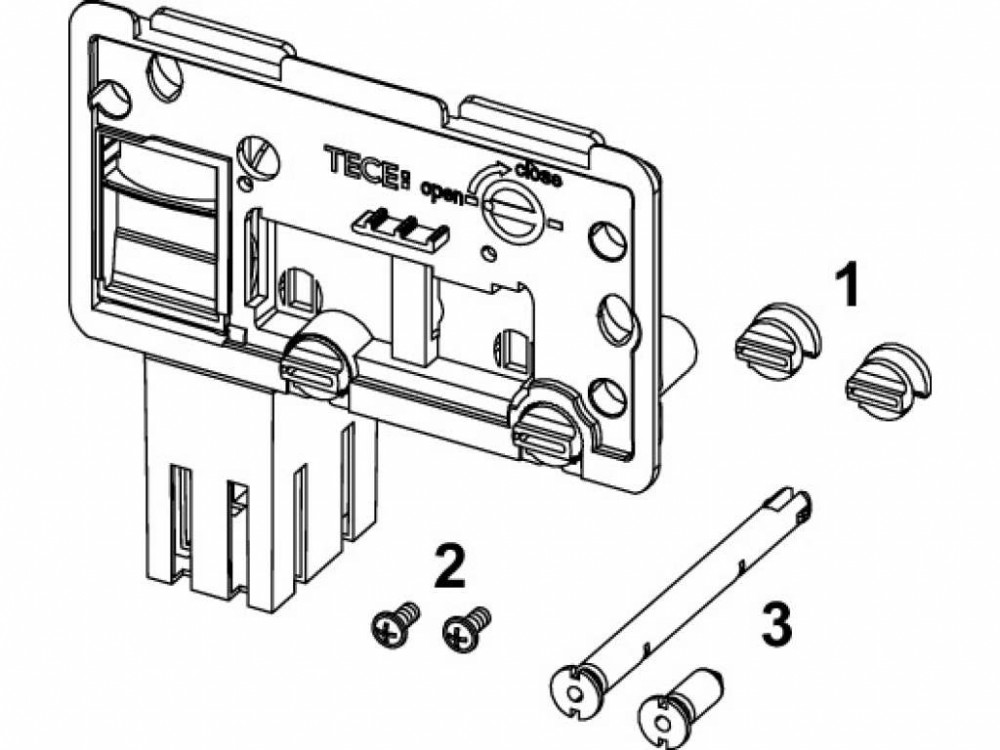 TECE

open

close

1

2

3