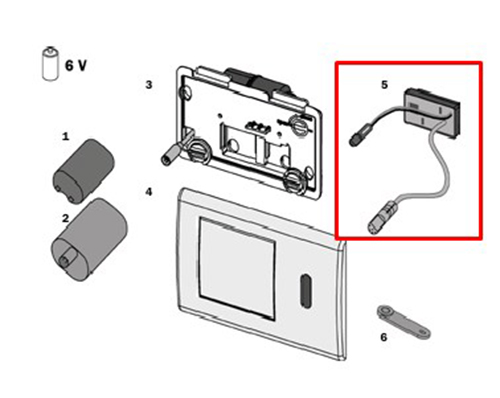 6 V

3

5

1

4

2

6