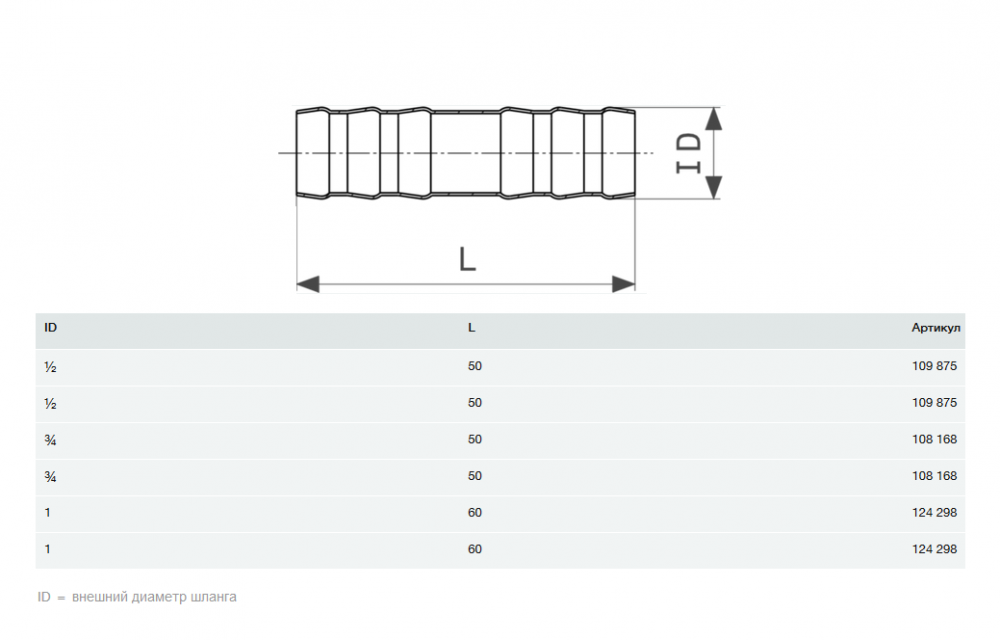 ID

L

| ID | L | Артикул |
|---|---|---|
| ½ | 50 | 109 875 |
| ½ | 50 | 109 875 |
| ¾ | 50 | 108 168 |
| ¾ | 50 | 108 168 |
| 1 | 60 | 124 298 |
| 1 | 60 | 124 298 |

ID = внешний диаметр шланга