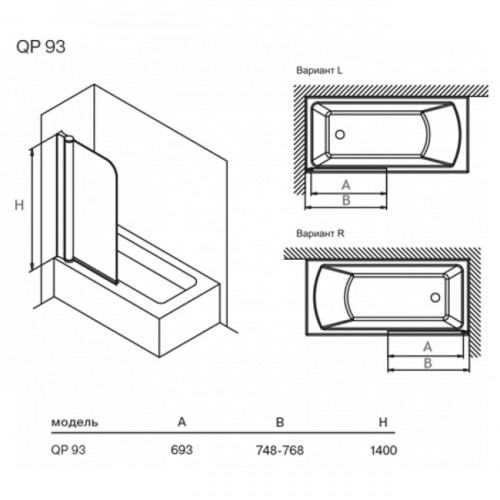 QP 93

H

Вариант L

A

B

Вариант R

A

B

| модель | A | B | H |
|---|---|---|---|
| QP 93 | 693 | 748-768 | 1400 |