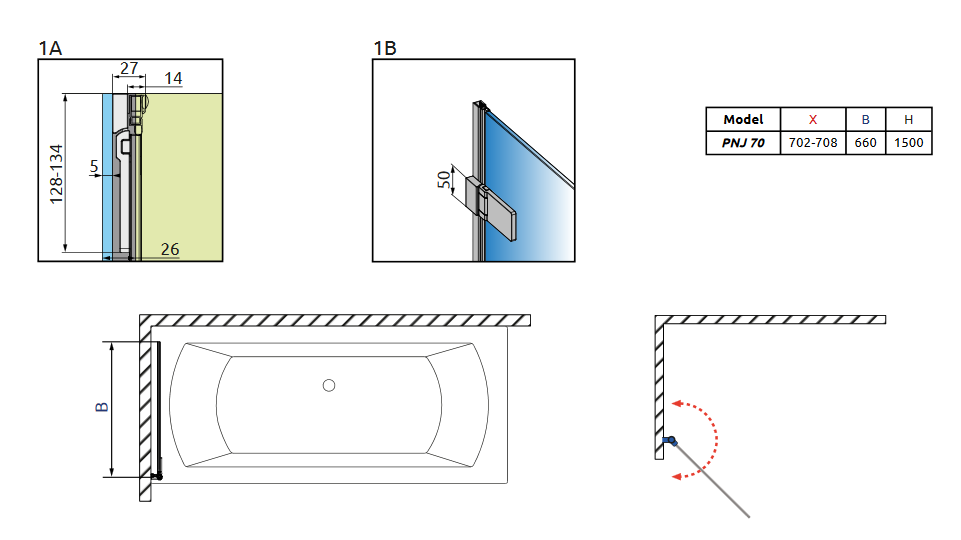 1A

27
14
128-134
5
26

1B

50

| Model | X | B | H |
|---|---|---|---|
| PNJ 70 | 702-708 | 660 | 1500 |

B