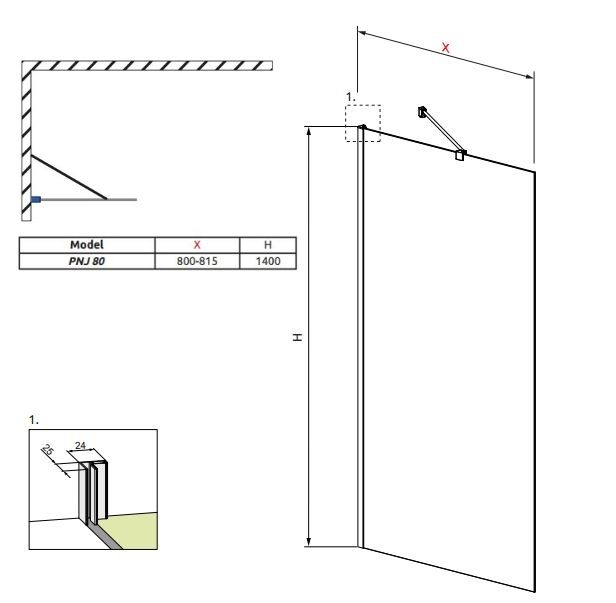 | Model | X | H |
|---|---|---|
| PNJ 80 | 800-815 | 1400 |

1.

25

24

X

1.

H