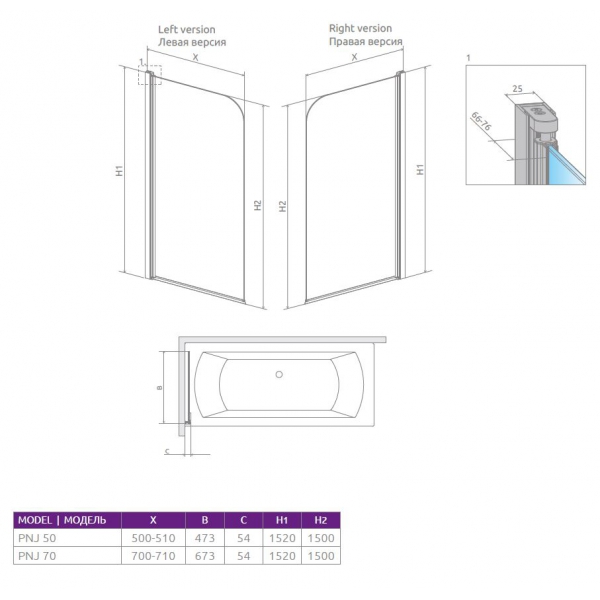 Left version
Левая версия

1

X

H1

H2

Right version
Правая версия

X

H2

H1

1

25

66-76

B

C

| MODEL \| МОДЕЛЬ | X | B | C | H1 | H2 |
|---|---|---|---|---|---|
| PNJ 50 | 500-510 | 473 | 54 | 1520 | 1500 |
| PNJ 70 | 700-710 | 673 | 54 | 1520 | 1500 |