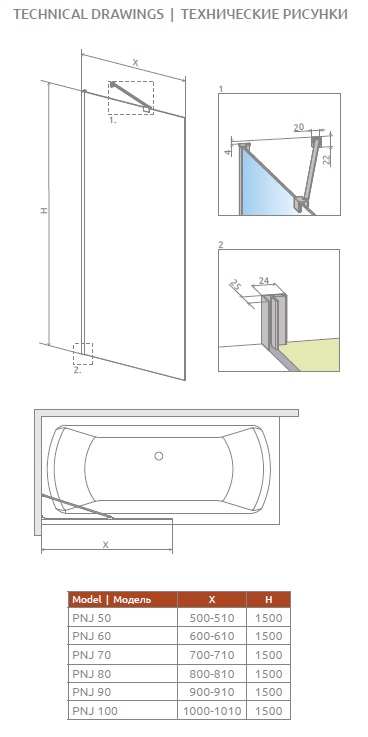 TECHNICAL DRAWINGS | ТЕХНИЧЕСКИЕ РИСУНКИ

X

H

1.

2.

1

20

4

22

2

24

2.5

X

| Model \| Модель | X | H |
|---|---|---|
| PNJ 50 | 500-510 | 1500 |
| PNJ 60 | 600-610 | 1500 |
| PNJ 70 | 700-710 | 1500 |
| PNJ 80 | 800-810 | 1500 |
| PNJ 90 | 900-910 | 1500 |
| PNJ 100 | 1000-1010 | 1500 |