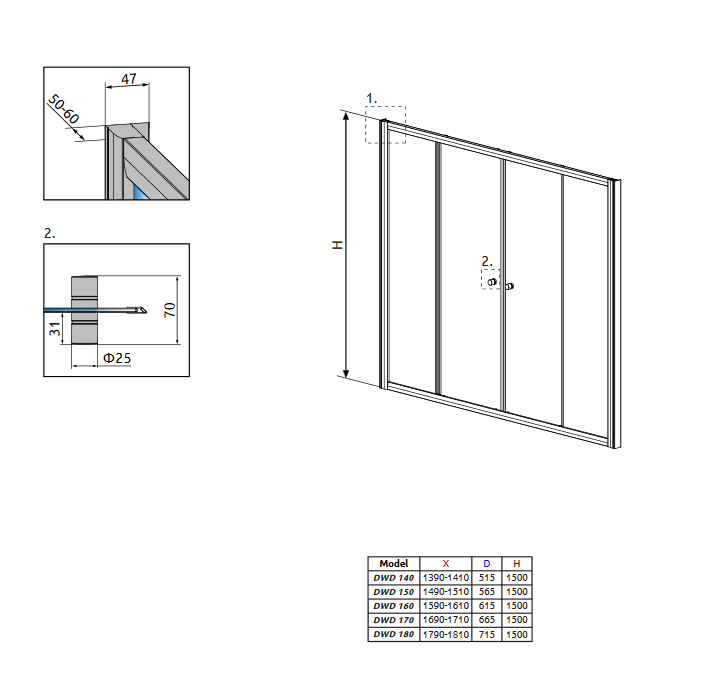 47

50-60

2.

70

31

Φ25

1.

H

2.

| Model | X | D | H |
|---|---|---|---|
| DWD 140 | 1390-1410 | 515 | 1500 |
| DWD 150 | 1490-1510 | 565 | 1500 |
| DWD 160 | 1590-1610 | 615 | 1500 |
| DWD 170 | 1690-1710 | 665 | 1500 |
| DWD 180 | 1790-1810 | 715 | 1500 |