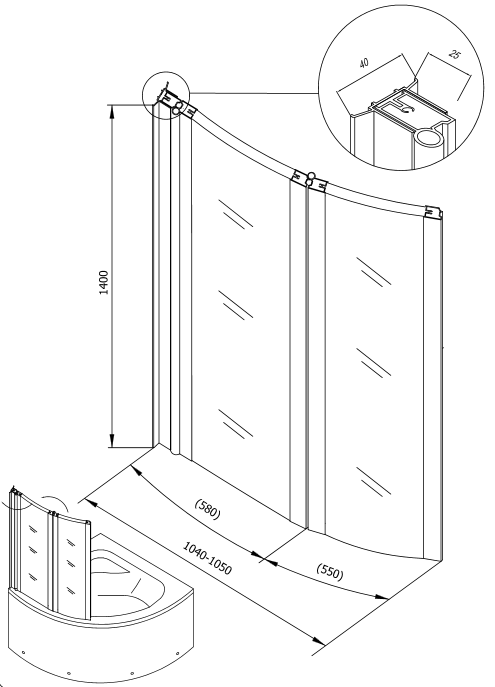 40
25
1400
(580)
1040-1050
(550)