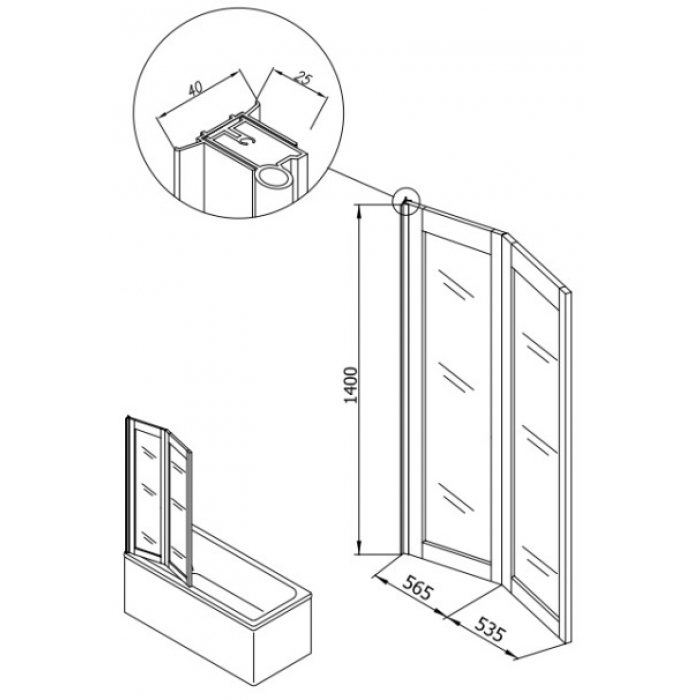 40
25
1400
565
535