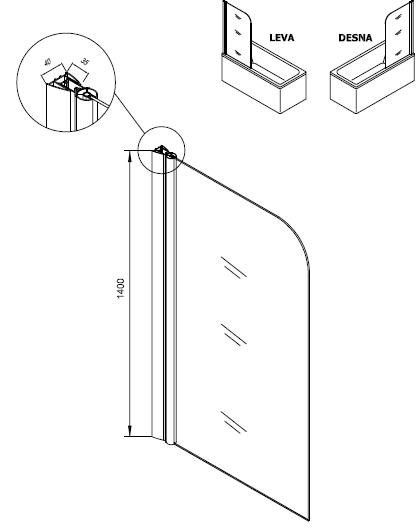 LEVA

DESNA

40

35

1400