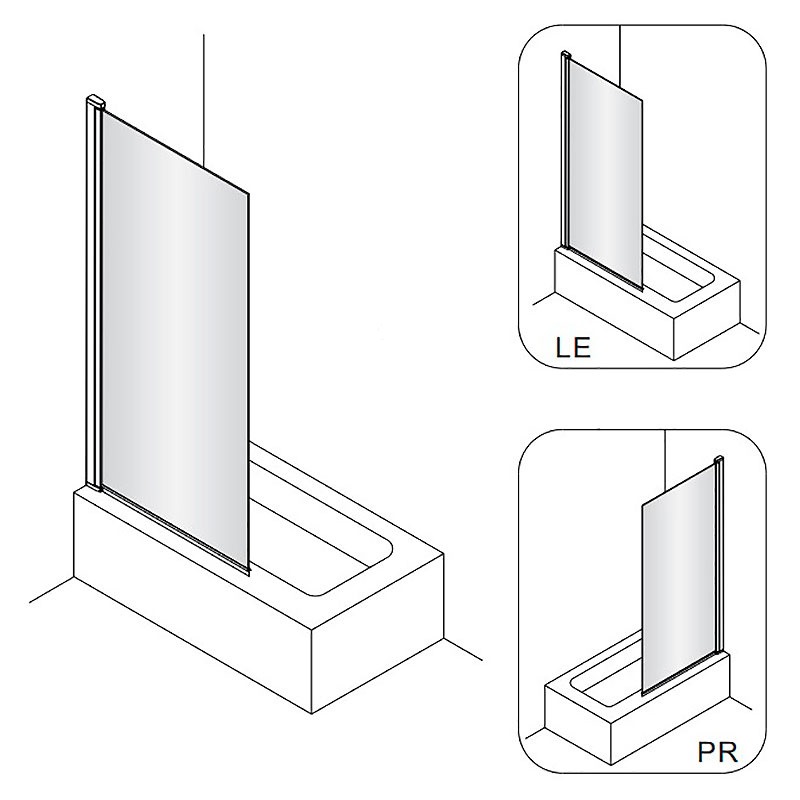 LE

PR