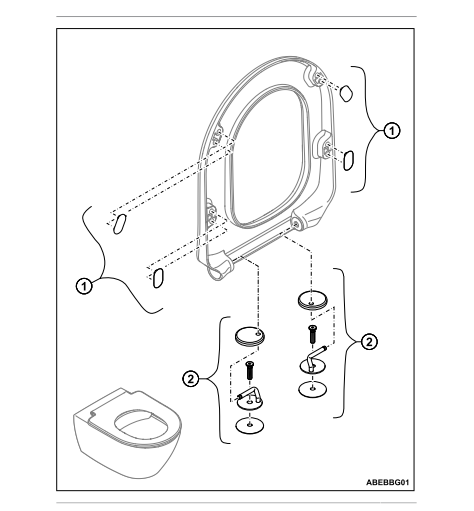 1

1

2

2

ABEBBG01