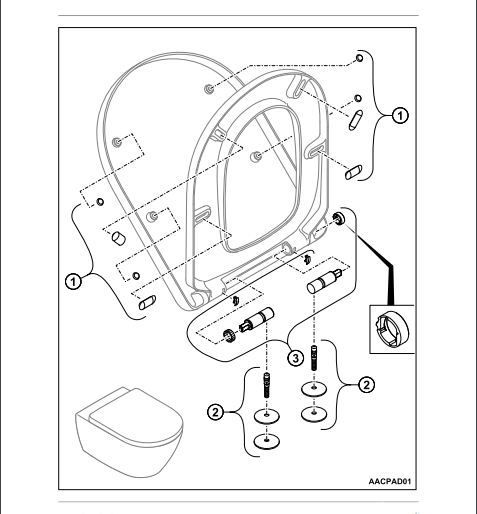 1
1
3
2
2
AACPAD01