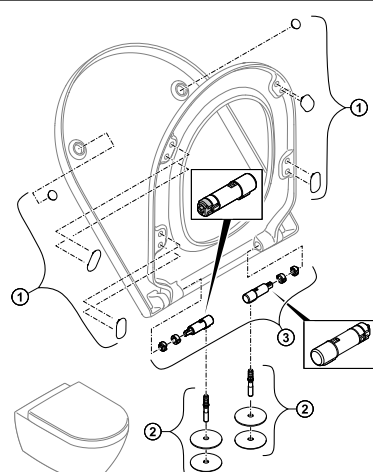 1
1
3
2
2