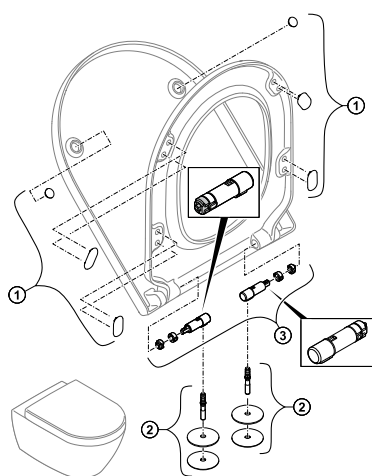 1
1
3
2
2