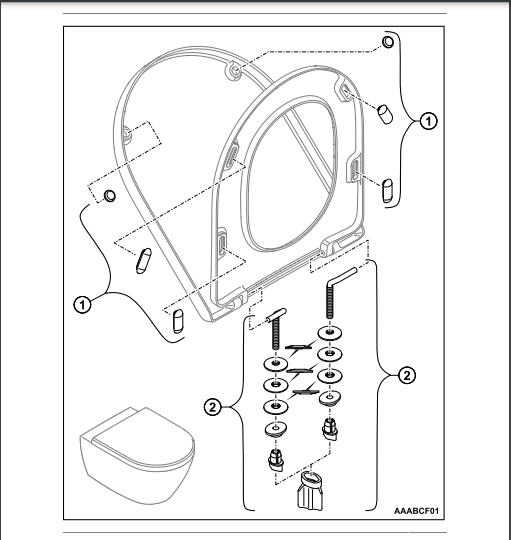 1
1
2
2
AAABCF01