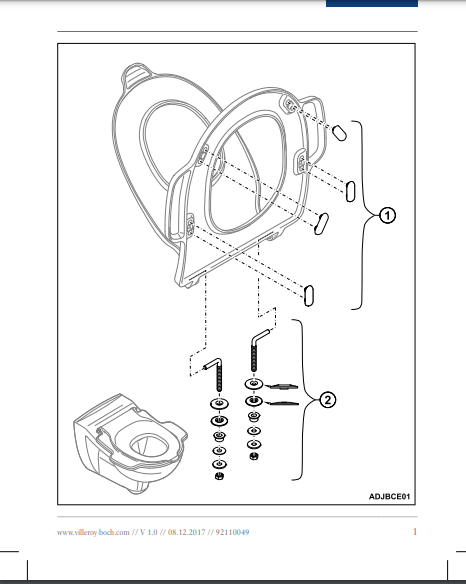 1

2

ADJBCE01

www.villeroy-boch.com // V 1.0 // 08.12.2017 // 92110049

1