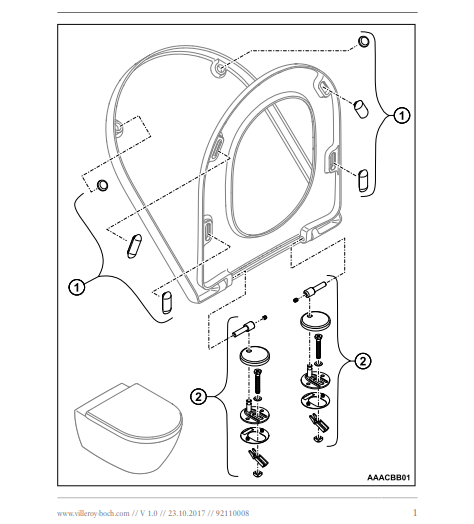 1

1

2

2

AAACBB01

www.villeroy-boch.com // V 1.0 // 23.10.2017 // 92110008

1