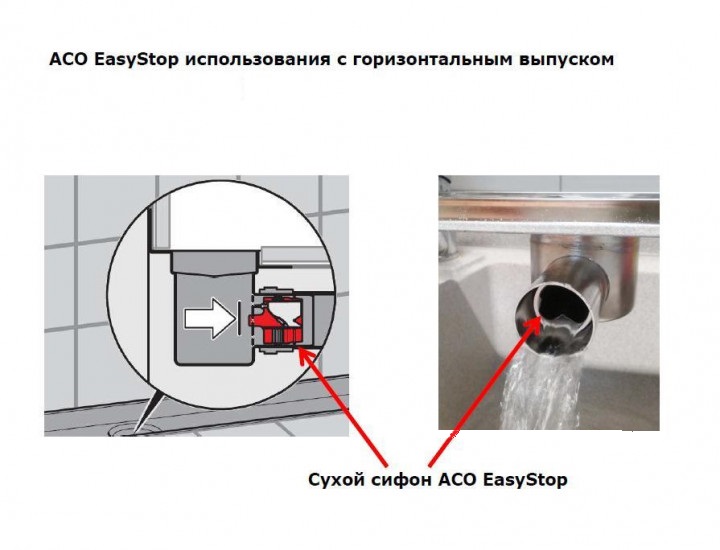 ACO EasyStop использования с горизонтальным выпуском

Сухой сифон ACO EasyStop