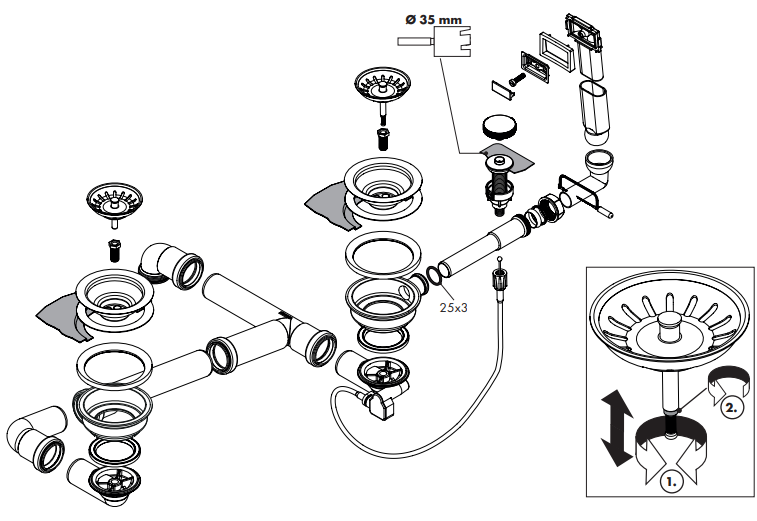 Ø 35 mm

25x3

2.

1.