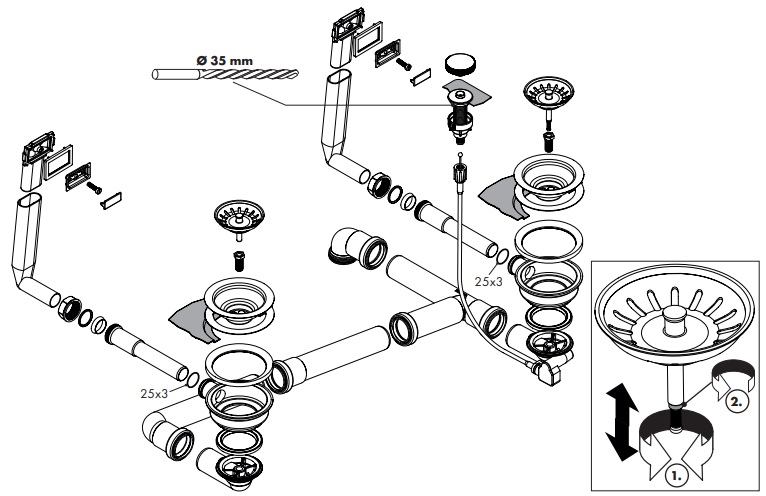 Ø 35 mm

25x3

25x3

2.

1.