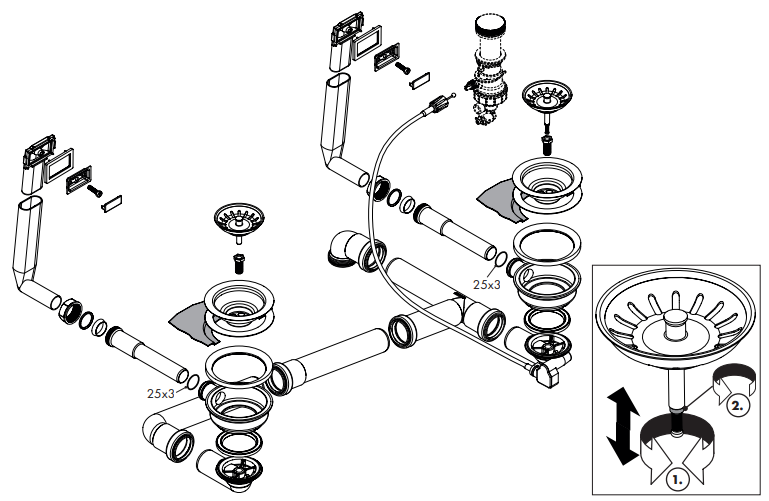 25x3

25x3

2.

1.