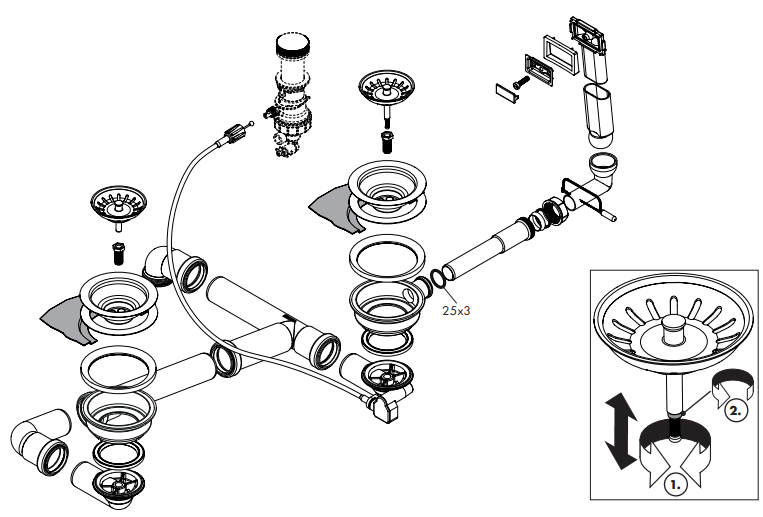 25x3

2.

1.