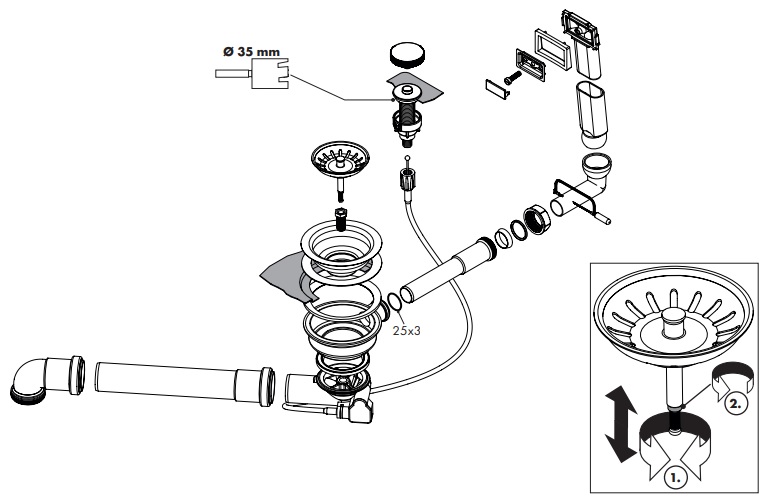 Ø 35 mm

25x3

2.

1.