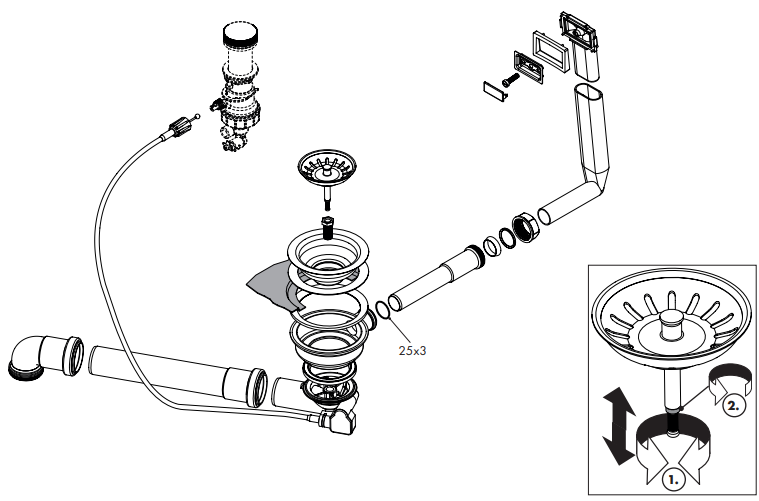 25x3

2.

1.