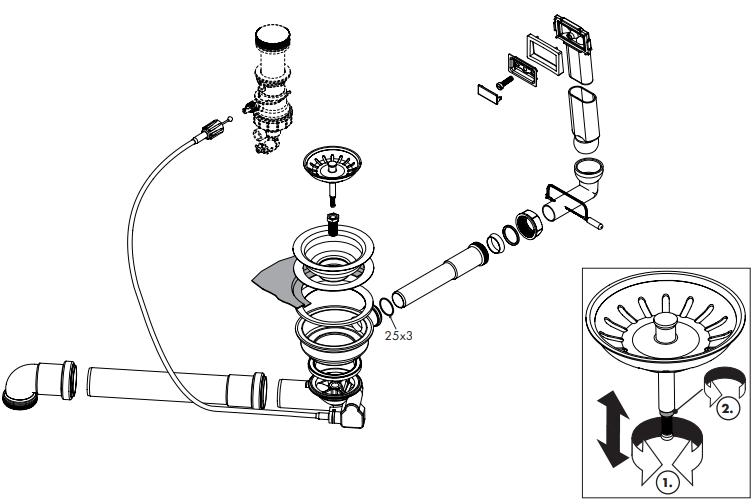 25x3

2.

1.