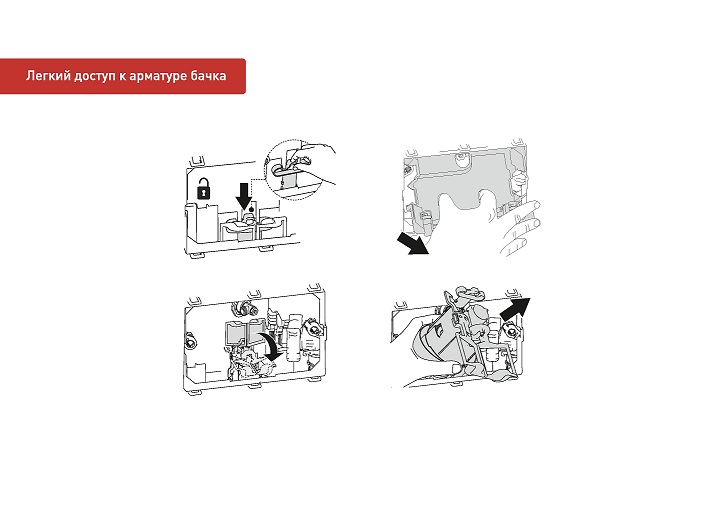 Легкий доступ к арматуре бачка